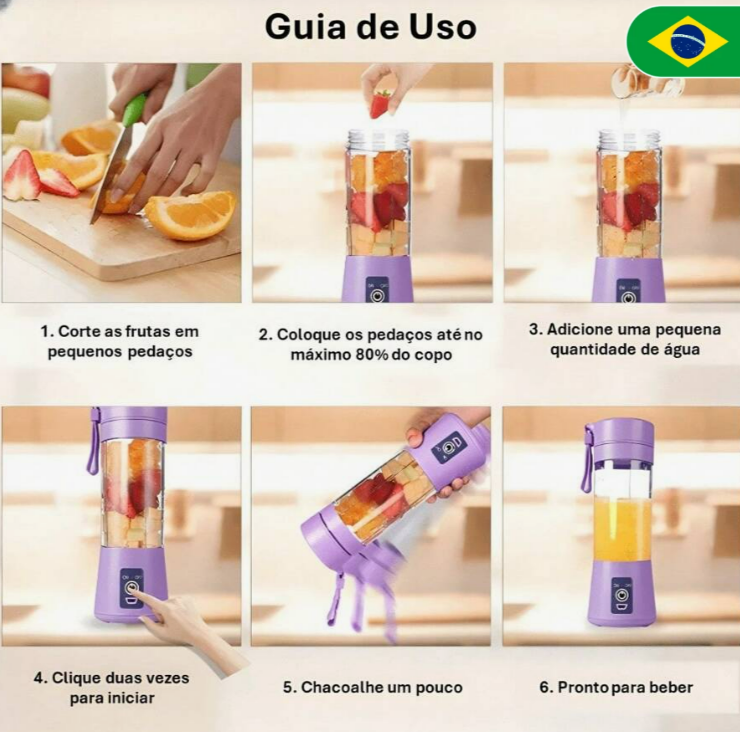 Guia de Uso

1. Corte as frutas em pequenos pedaços

2. Coloque os pedaços até no máximo 80% do copo

3. Adicione uma pequena quantidade de água

4. Clique duas vezes para iniciar

5. Chacoalhe um pouco

6. Pronto para beber